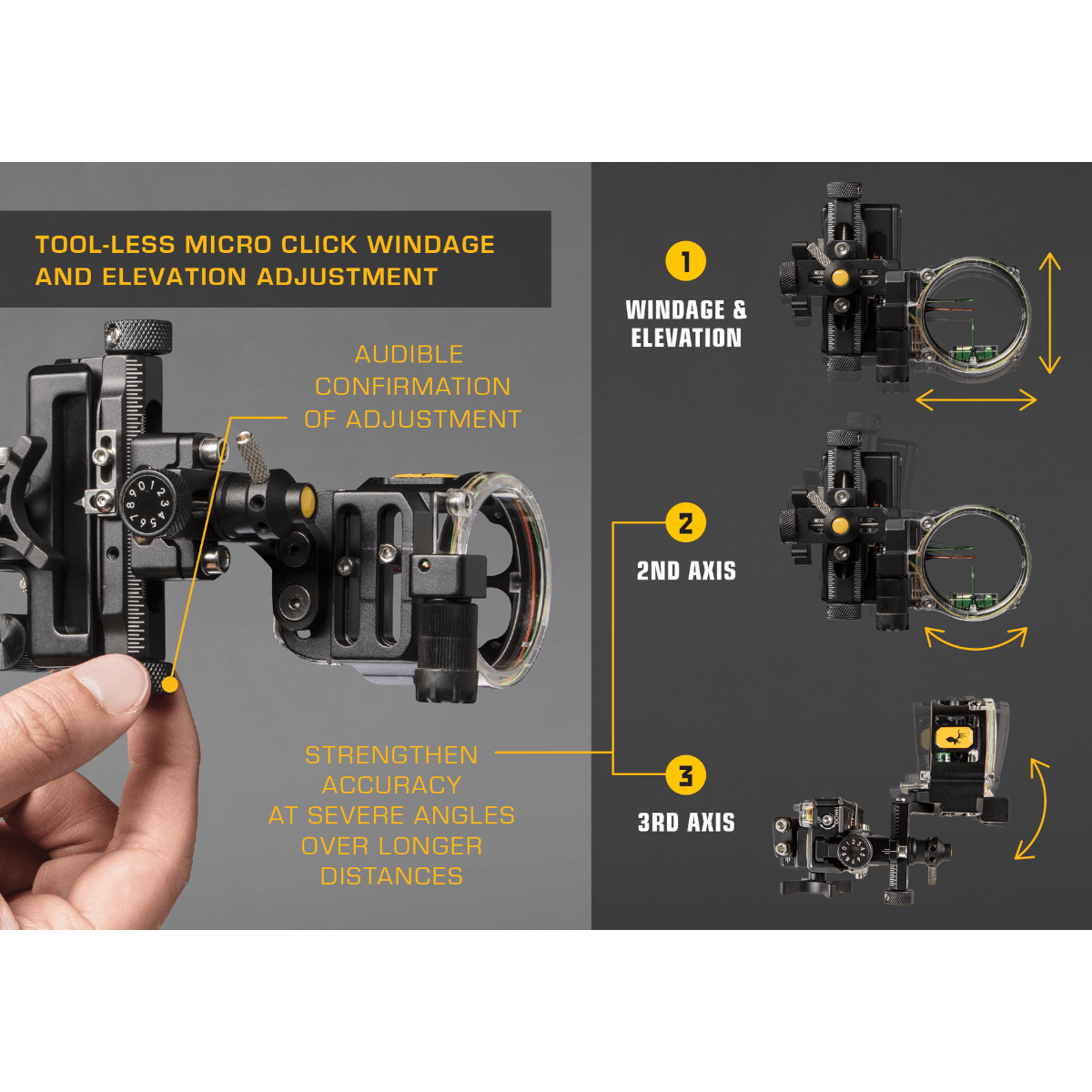 TOOL-LESS MICRO CLICK WINDAGE AND ELEVATION ADJUSTMENT

AUDIBLE CONFIRMATION OF ADJUSTMENT

STRENGTHEN ACCURACY AT SEVERE ANGLES OVER LONGER DISTANCES

1
WINDAGE & ELEVATION

2
2ND AXIS

3
3RD AXIS