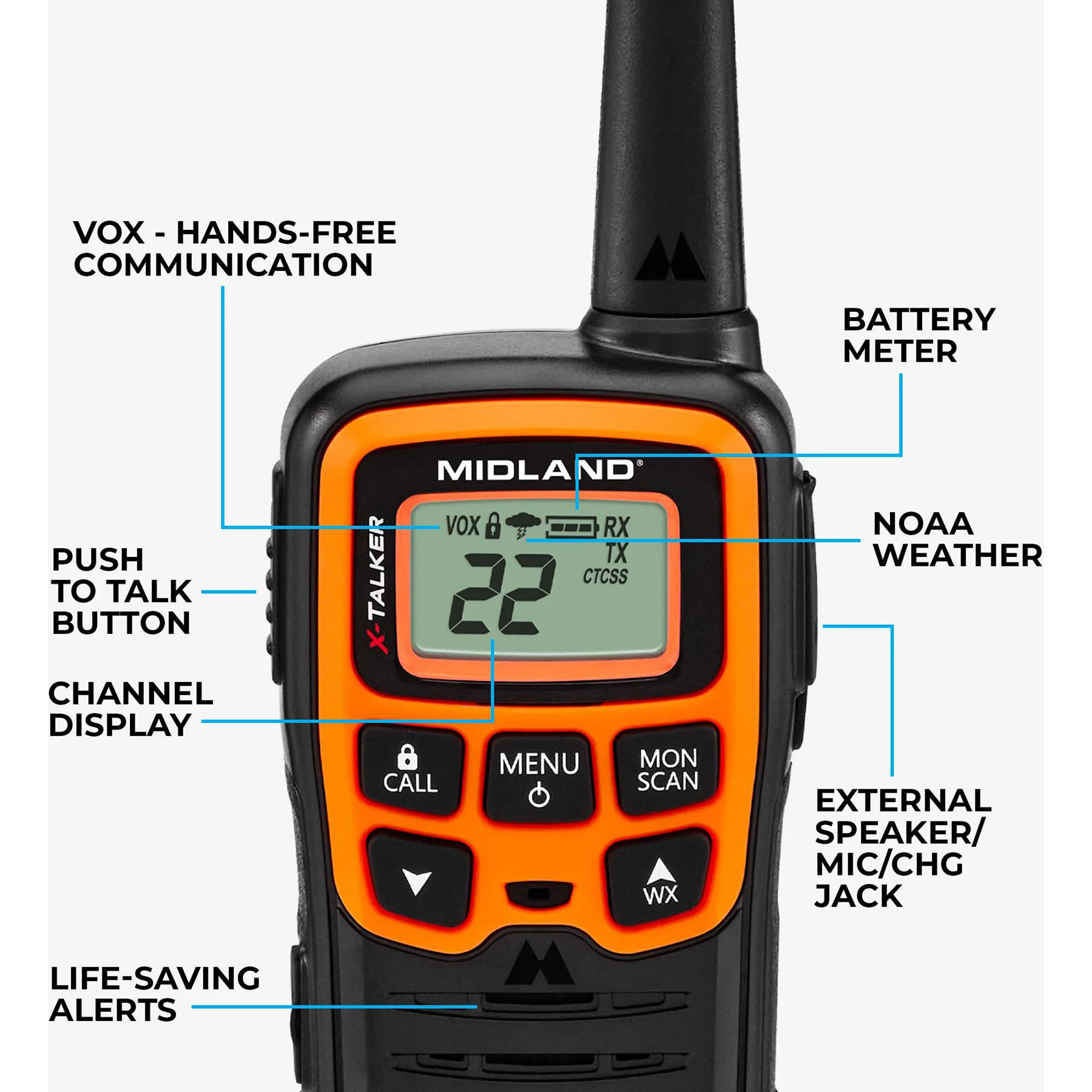 VOX - HANDS-FREE COMMUNICATION

BATTERY METER

MIDLAND®

X-TALKER

VOX RX TX CTCSS

22

NOAA WEATHER

PUSH TO TALK BUTTON

CHANNEL DISPLAY

CALL

MENU

MON SCAN

WX

EXTERNAL SPEAKER/ MIC/CHG JACK

LIFE-SAVING ALERTS