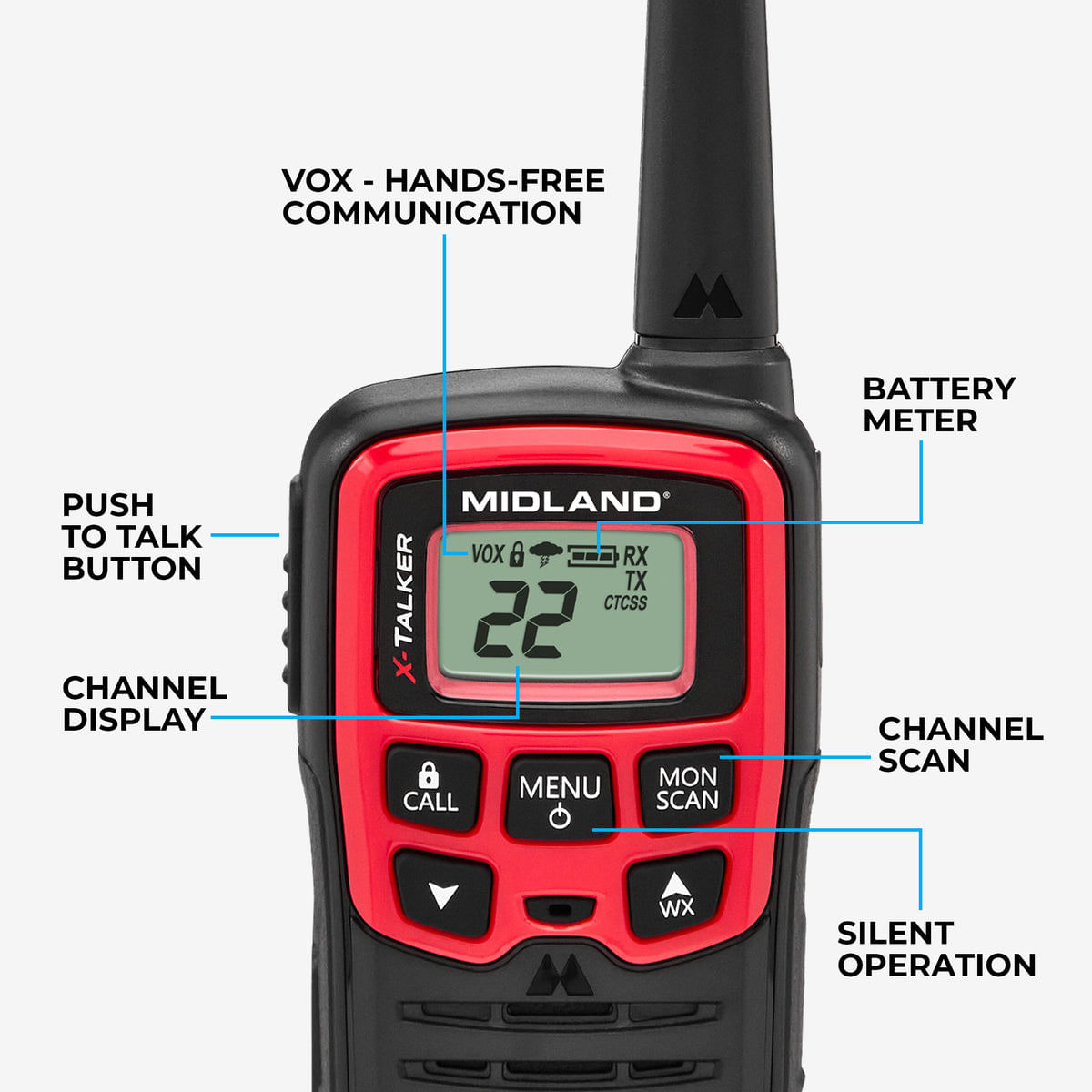 VOX - HANDS-FREE COMMUNICATION

BATTERY METER

PUSH TO TALK BUTTON

MIDLAND®

X-TALKER

VOX RX TX CTCSS 22

CHANNEL DISPLAY

CHANNEL SCAN

CALL

MENU

MON SCAN

WX

SILENT OPERATION