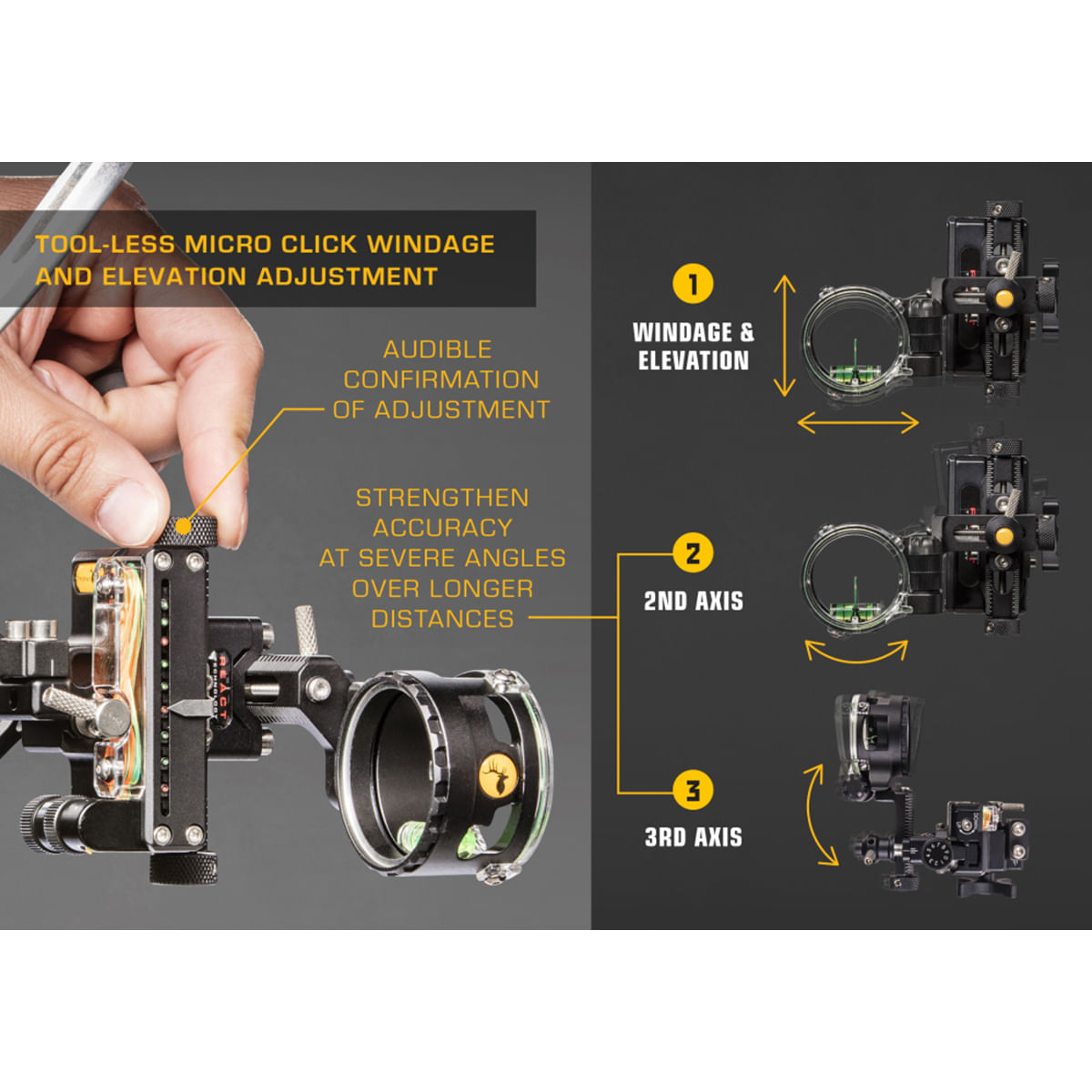 TOOL-LESS MICRO CLICK WINDAGE AND ELEVATION ADJUSTMENT

AUDIBLE CONFIRMATION OF ADJUSTMENT

STRENGTHEN ACCURACY AT SEVERE ANGLES OVER LONGER DISTANCES

REACT

1
WINDAGE & ELEVATION

2
2ND AXIS

3
3RD AXIS