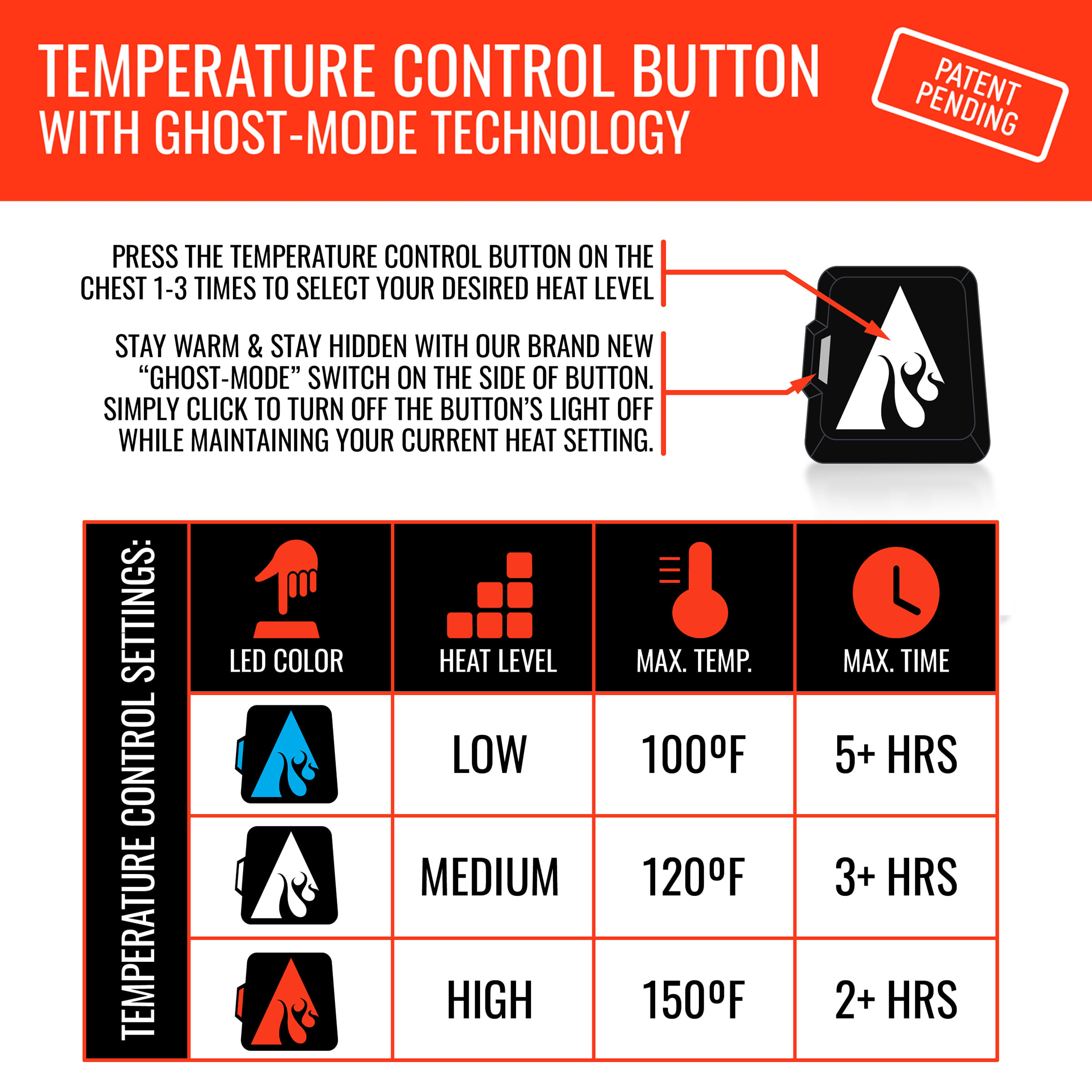 TEMPERATURE CONTROL BUTTON
WITH GHOST-MODE TECHNOLOGY

PATENT PENDING

PRESS THE TEMPERATURE CONTROL BUTTON ON THE CHEST 1-3 TIMES TO SELECT YOUR DESIRED HEAT LEVEL

STAY WARM & STAY HIDDEN WITH OUR BRAND NEW "GHOST-MODE" SWITCH ON THE SIDE OF BUTTON. SIMPLY CLICK TO TURN OFF THE BUTTON'S LIGHT OFF WHILE MAINTAINING YOUR CURRENT HEAT SETTING.

TEMPERATURE CONTROL SETTINGS:

| LED COLOR | HEAT LEVEL | MAX. TEMP. | MAX. TIME |
|---|---|---|---|
| | LOW | 100ºF | 5+ HRS |
| | MEDIUM | 120ºF | 3+ HRS |
| | HIGH | 150ºF | 2+ HRS |