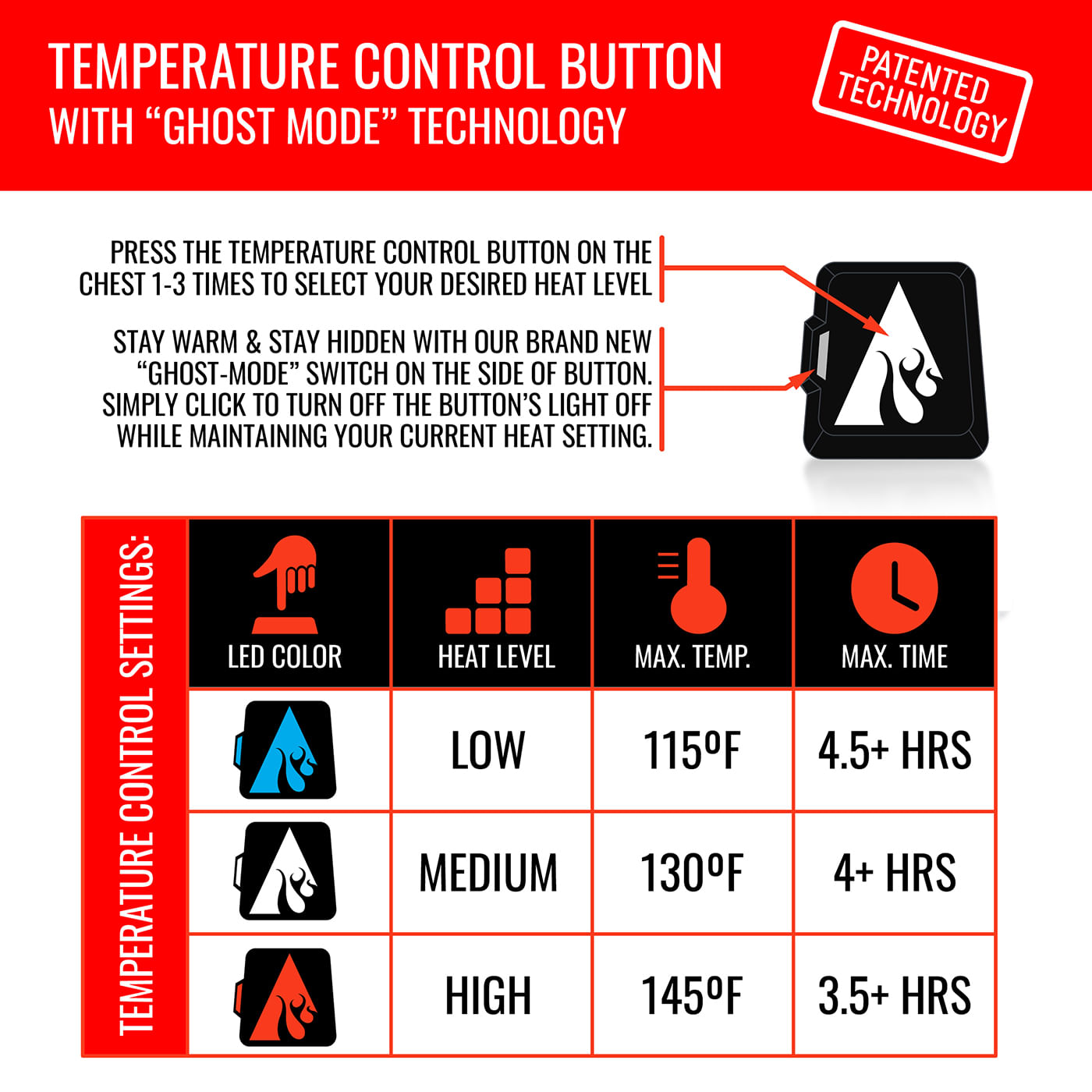 TEMPERATURE CONTROL BUTTON
WITH “GHOST MODE” TECHNOLOGY

PATENTED TECHNOLOGY

PRESS THE TEMPERATURE CONTROL BUTTON ON THE CHEST 1-3 TIMES TO SELECT YOUR DESIRED HEAT LEVEL

STAY WARM & STAY HIDDEN WITH OUR BRAND NEW “GHOST-MODE” SWITCH ON THE SIDE OF BUTTON. SIMPLY CLICK TO TURN OFF THE BUTTON’S LIGHT OFF WHILE MAINTAINING YOUR CURRENT HEAT SETTING.

TEMPERATURE CONTROL SETTINGS:

| LED COLOR | HEAT LEVEL | MAX. TEMP. | MAX. TIME |
|---|---|---|---|
| | LOW | 115ºF | 4.5+ HRS |
| | MEDIUM | 130ºF | 4+ HRS |
| | HIGH | 145ºF | 3.5+ HRS |