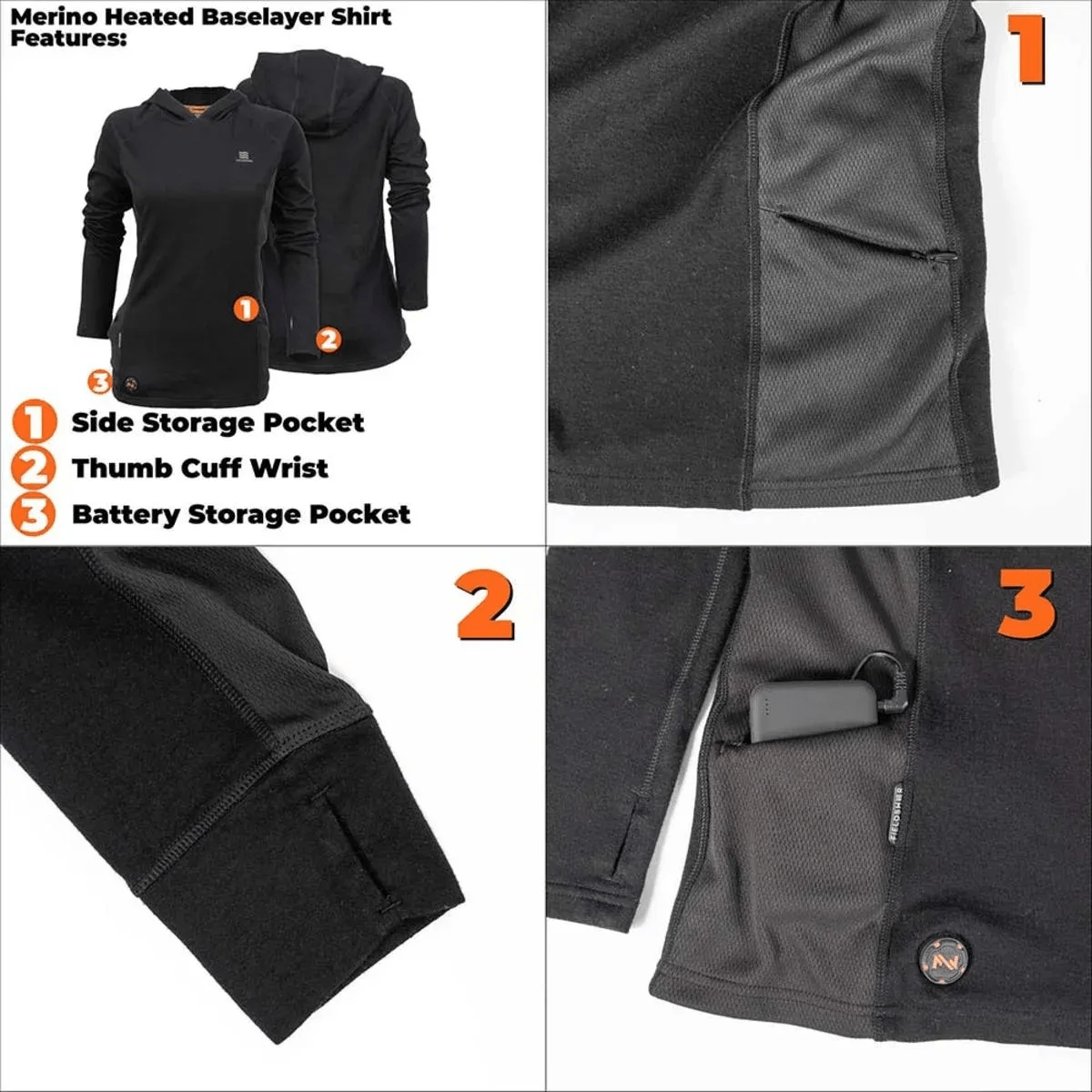 Merino Heated Baselayer Shirt Features:

1

2

3

1 Side Storage Pocket
2 Thumb Cuff Wrist
3 Battery Storage Pocket

1

2

3

FIELDSHEER