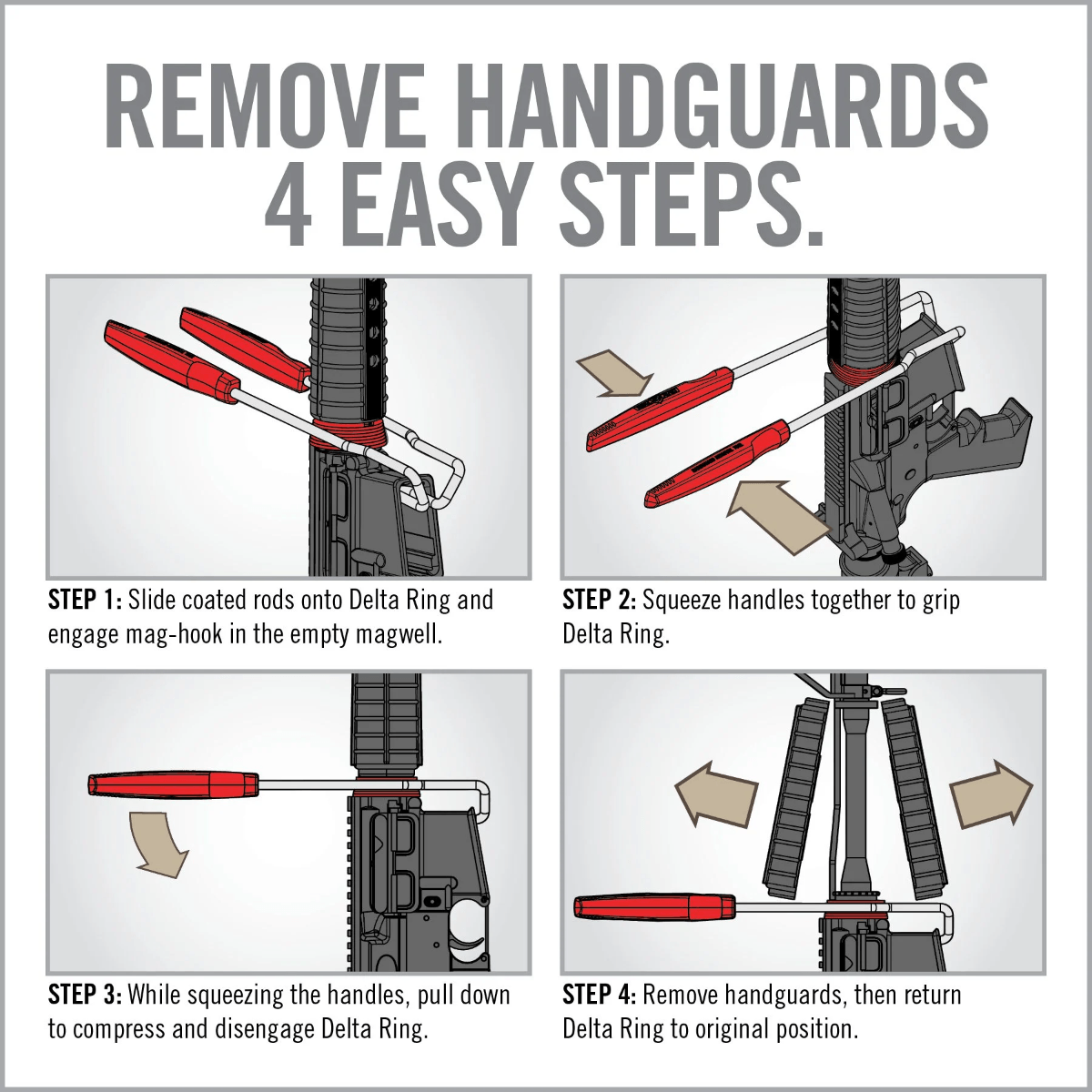 REMOVE HANDGUARDS
4 EASY STEPS.

STEP 1: Slide coated rods onto Delta Ring and engage mag-hook in the empty magwell.

STEP 2: Squeeze handles together to grip Delta Ring.

STEP 3: While squeezing the handles, pull down to compress and disengage Delta Ring.

STEP 4: Remove handguards, then return Delta Ring to original position.