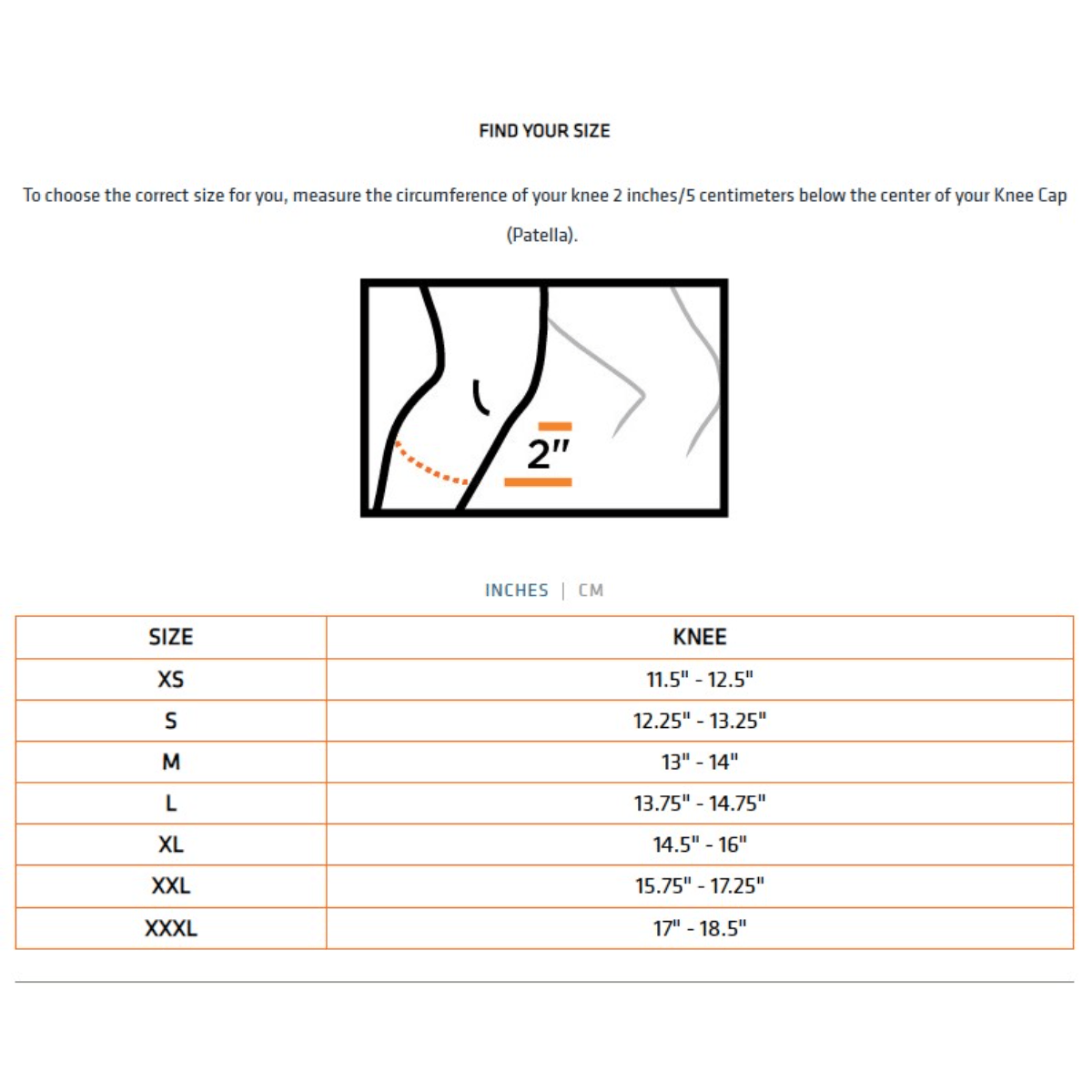 FIND YOUR SIZE

To choose the correct size for you, measure the circumference of your knee 2 inches/5 centimeters below the center of your Knee Cap (Patella).

2"

INCHES | CM

| SIZE | KNEE |
|---|---|
| XS | 11.5" - 12.5" |
| S | 12.25" - 13.25" |
| M | 13" - 14" |
| L | 13.75" - 14.75" |
| XL | 14.5" - 16" |
| XXL | 15.75" - 17.25" |
| XXXL | 17" - 18.5" |